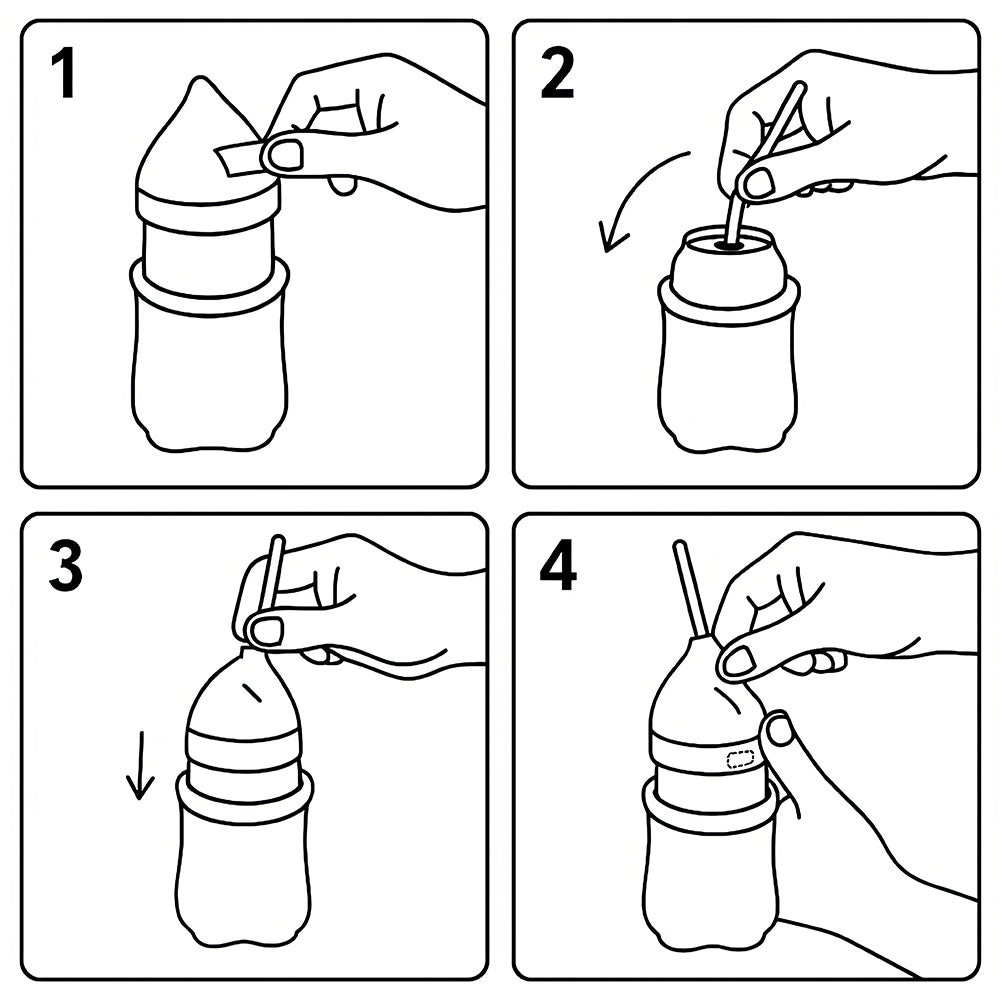 1

2

3

4